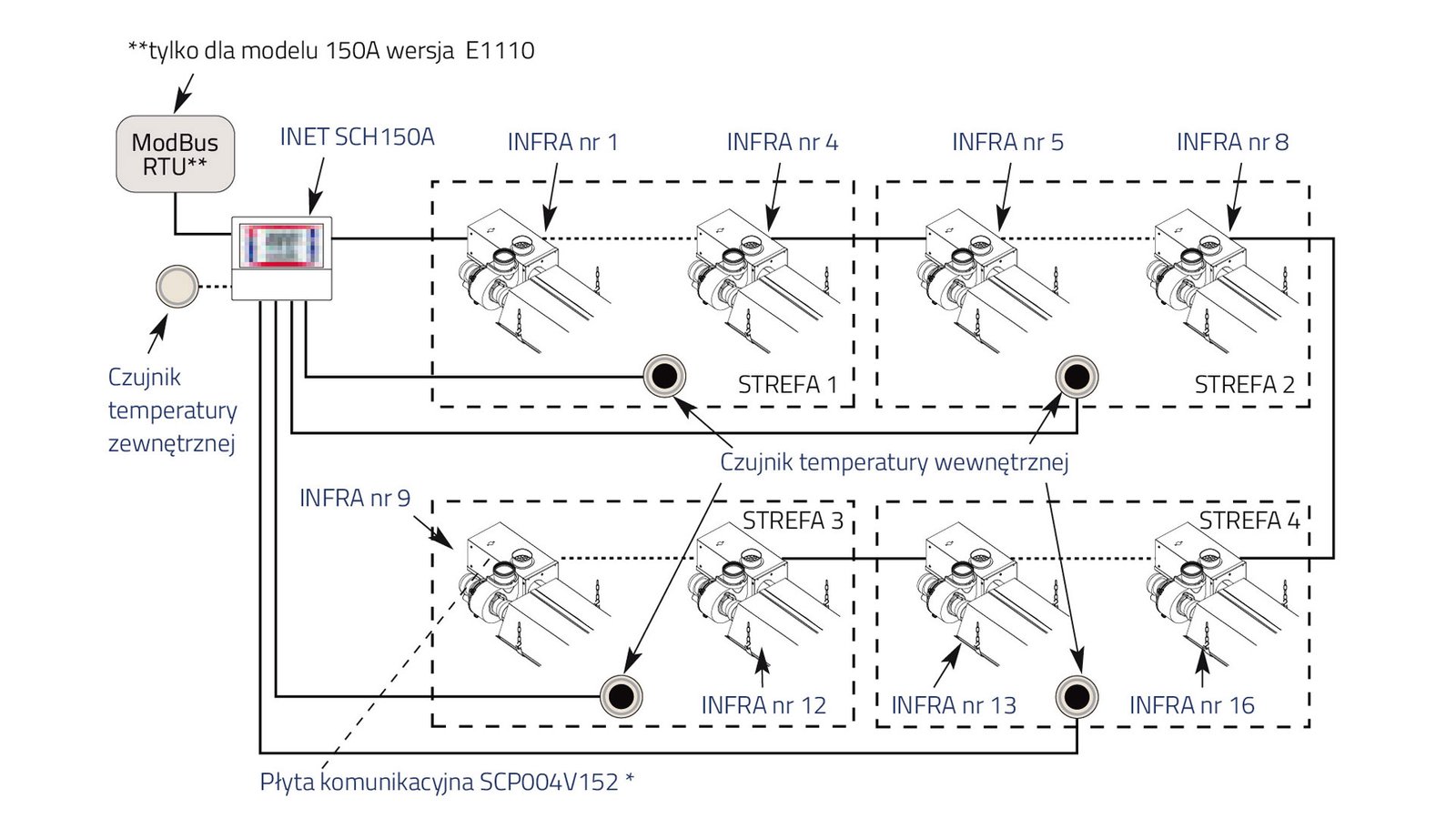 **tylko dla modelu 150A wersja E1110

ModBus RTU**

INET SCH150A

INFRA nr 1

INFRA nr 4

INFRA nr 5

INFRA nr 8

Czujnik temperatury zewnętrznej

STREFA 1

STREFA 2

Czujnik temperatury wewnętrznej

INFRA nr 9

STREFA 3

STREFA 4

INFRA nr 12

INFRA nr 13

INFRA nr 16

Płyta komunikacyjna SCP004V152 *